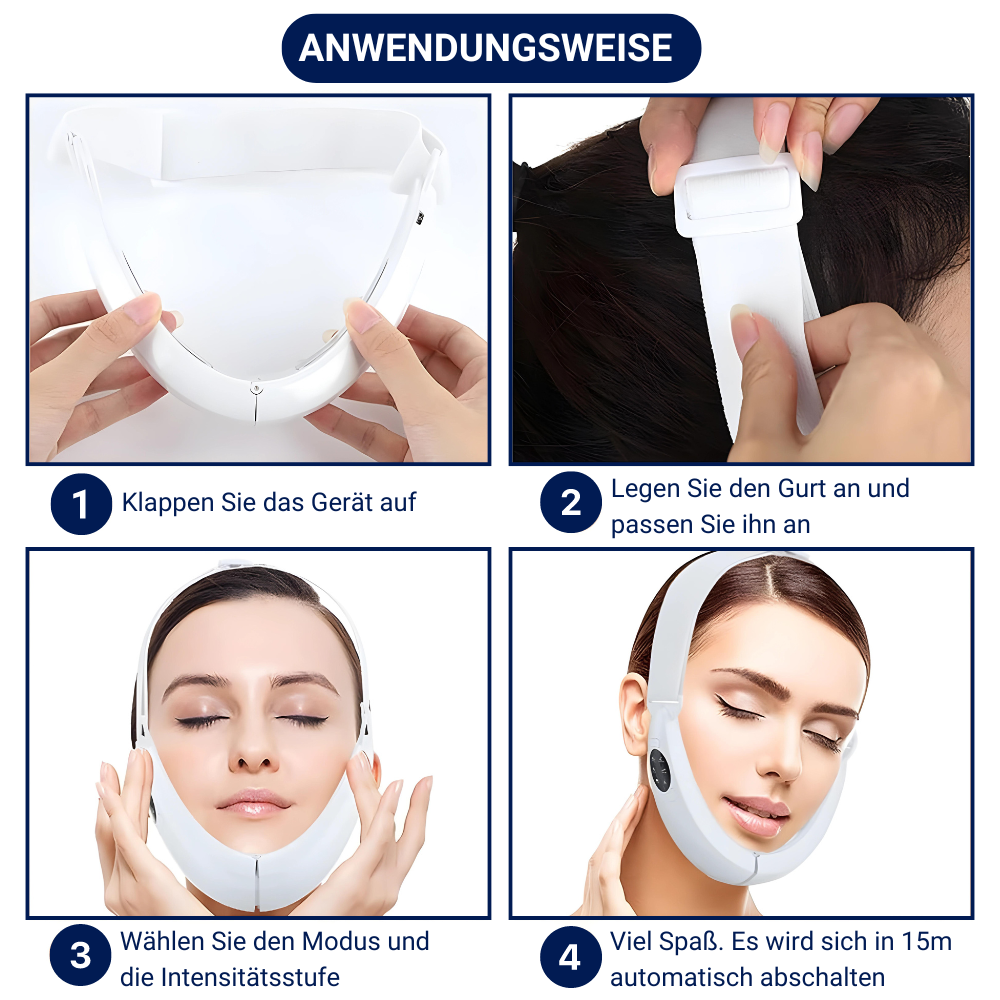 ANWENDUNGSWEISE

1 Klappen Sie das Gerät auf

2 Legen Sie den Gurt an und passen Sie ihn an

3 Wählen Sie den Modus und die Intensitätsstufe

4 Viel Spaß. Es wird sich in 15m automatisch abschalten