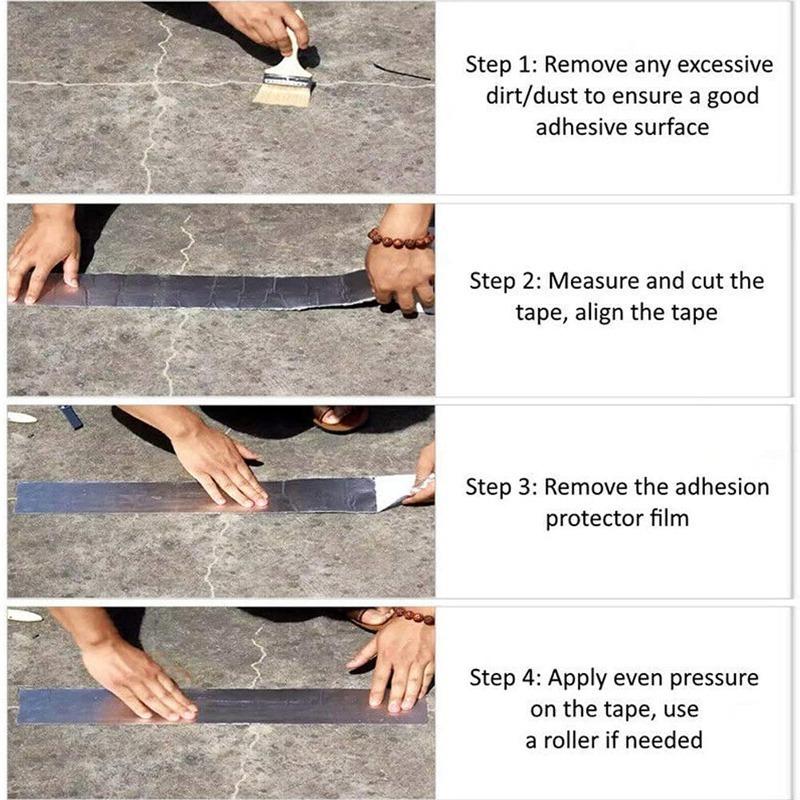 Step 1: Remove any excessive dirt/dust to ensure a good adhesive surface

Step 2: Measure and cut the tape, align the tape

Step 3: Remove the adhesion protector film

Step 4: Apply even pressure on the tape, use a roller if needed