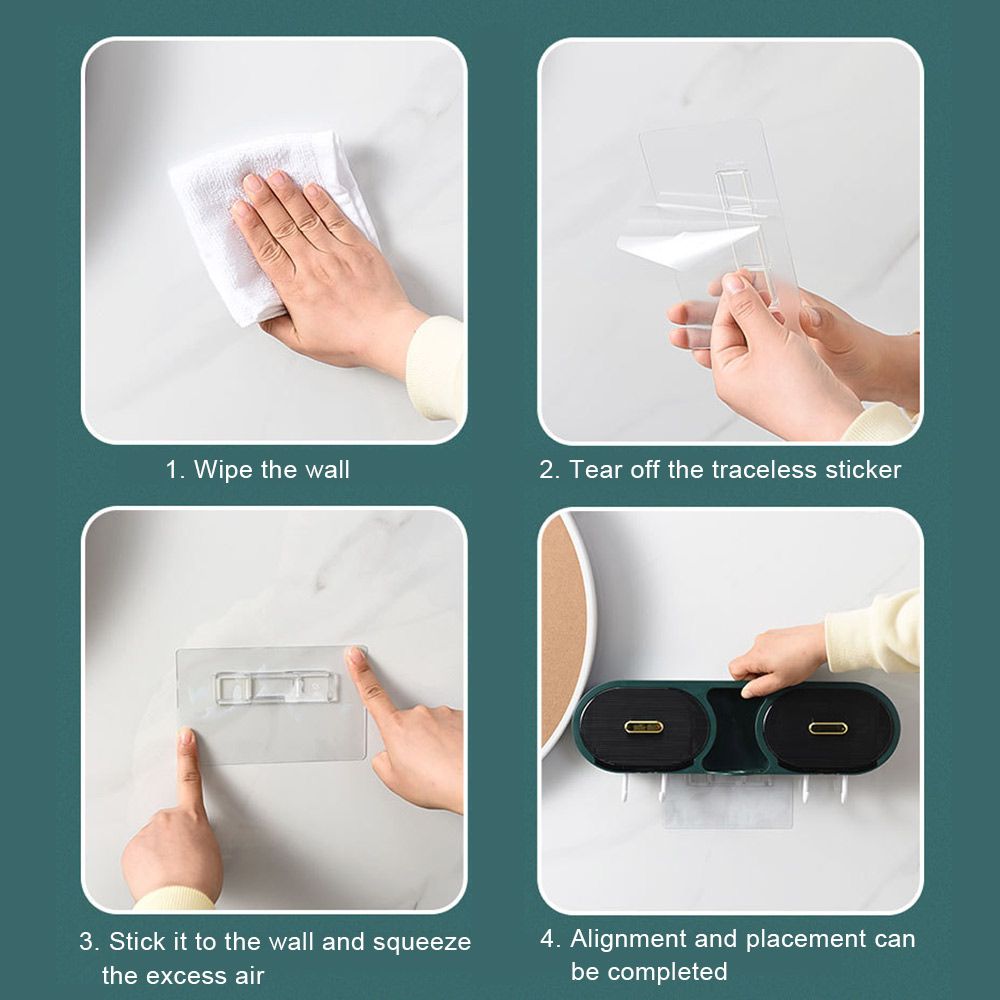 1. Wipe the wall

2. Tear off the traceless sticker

3. Stick it to the wall and squeeze the excess air

4. Alignment and placement can be completed