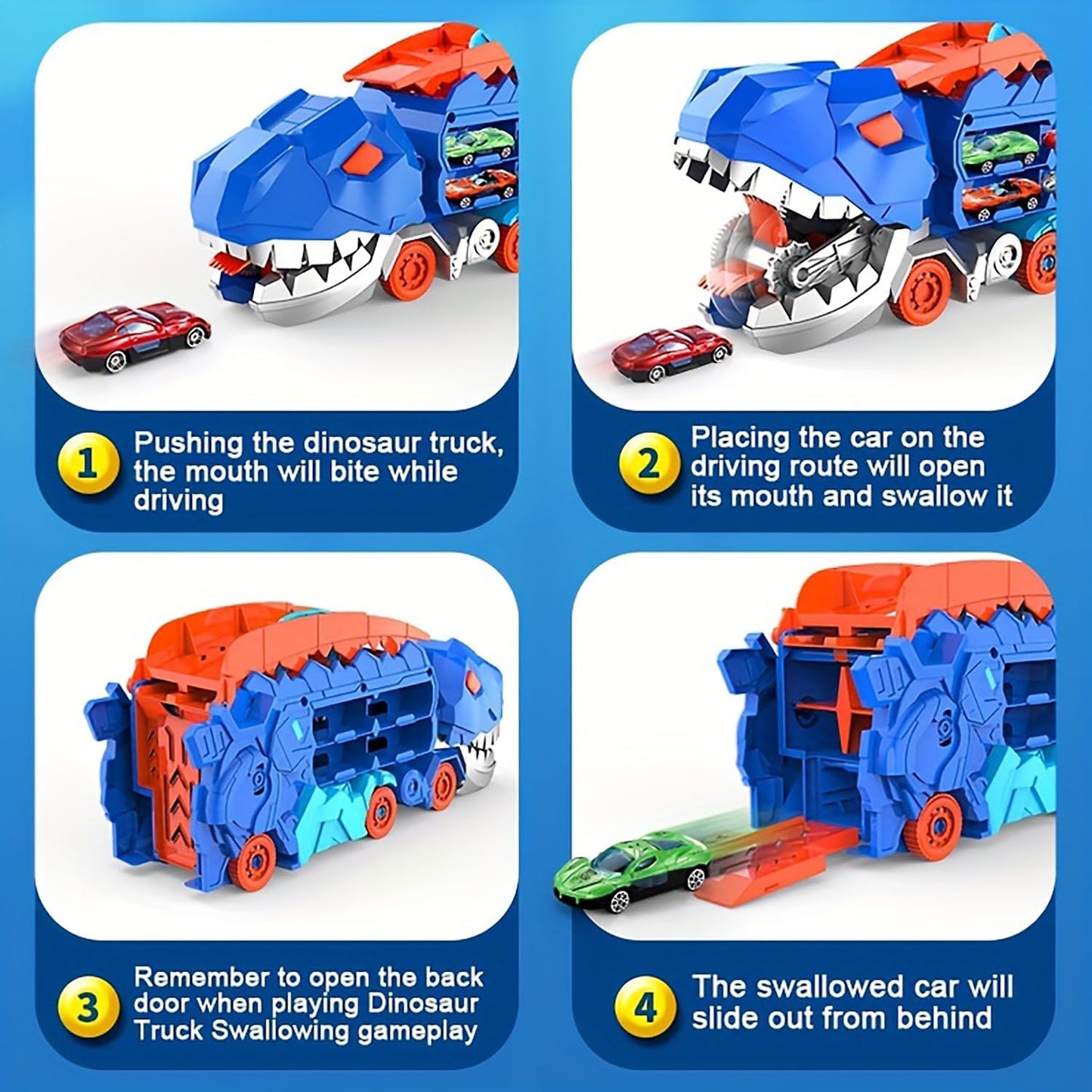 1 Pushing the dinosaur truck, the mouth will bite while driving

2 Placing the car on the driving route will open its mouth and swallow it

3 Remember to open the back door when playing Dinosaur Truck Swallowing gameplay

4 The swallowed car will slide out from behind