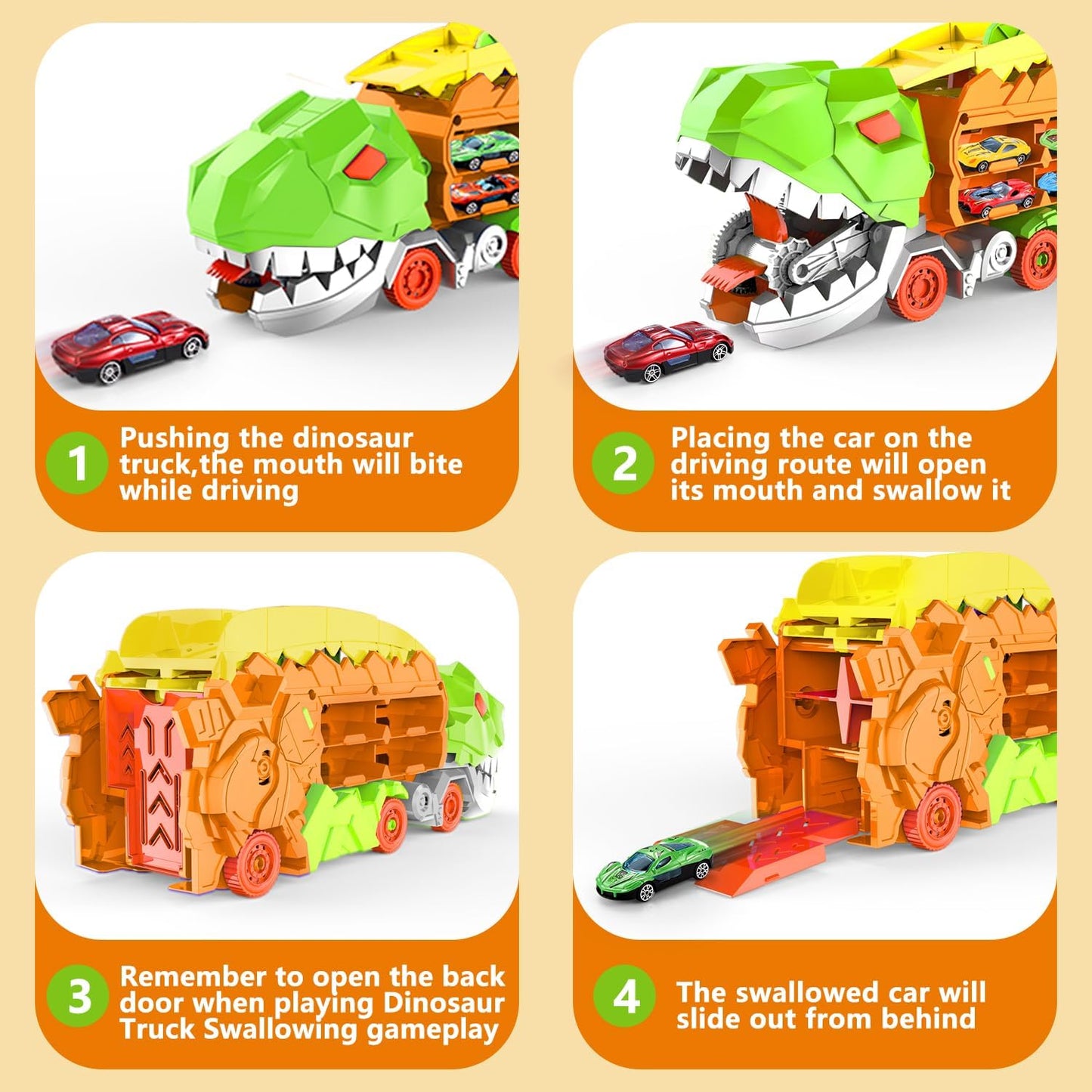 1 Pushing the dinosaur truck,the mouth will bite while driving

2 Placing the car on the driving route will open its mouth and swallow it

3 Remember to open the back door when playing Dinosaur Truck Swallowing gameplay

4 The swallowed car will slide out from behind