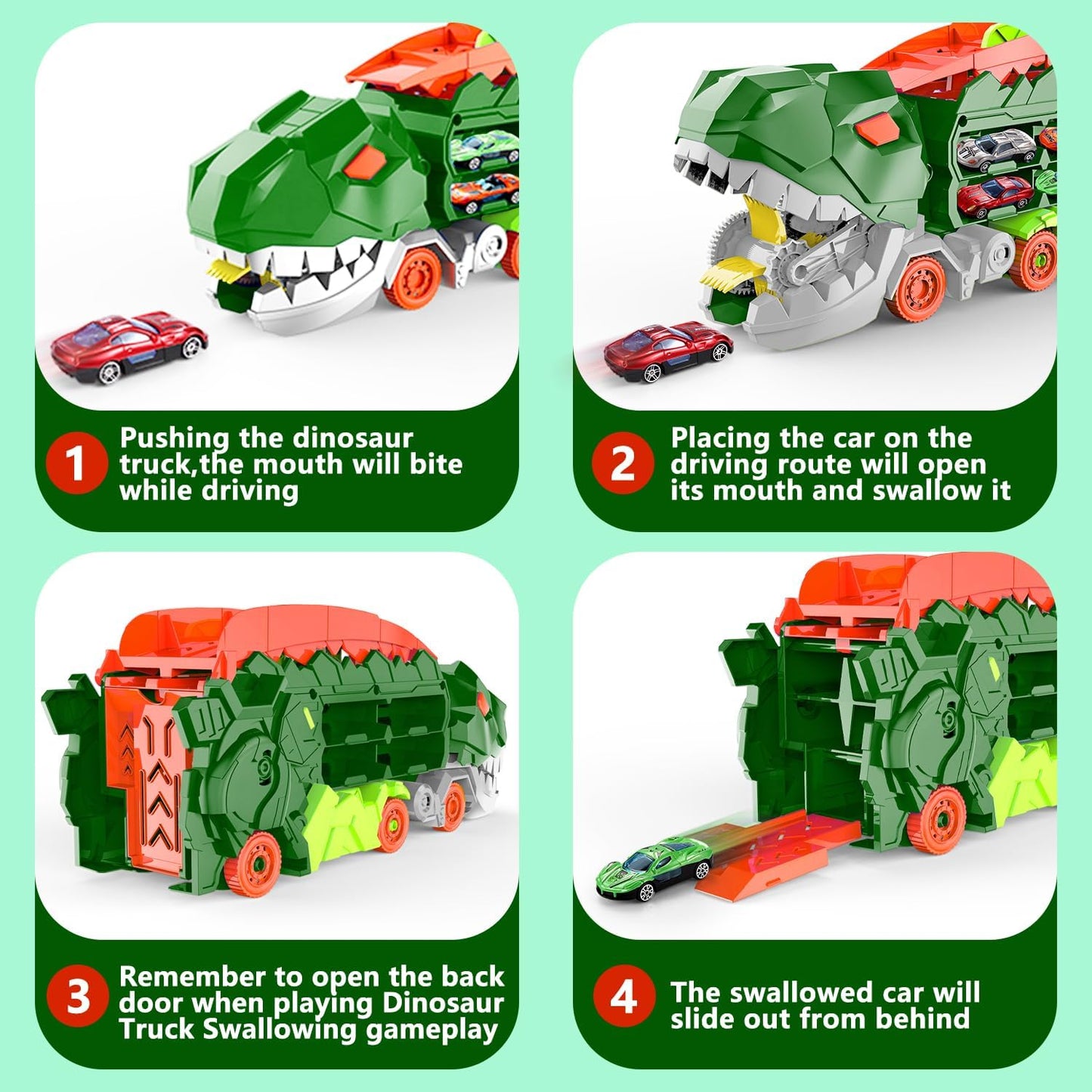 1 Pushing the dinosaur truck,the mouth will bite while driving

2 Placing the car on the driving route will open its mouth and swallow it

3 Remember to open the back door when playing Dinosaur Truck Swallowing gameplay

4 The swallowed car will slide out from behind