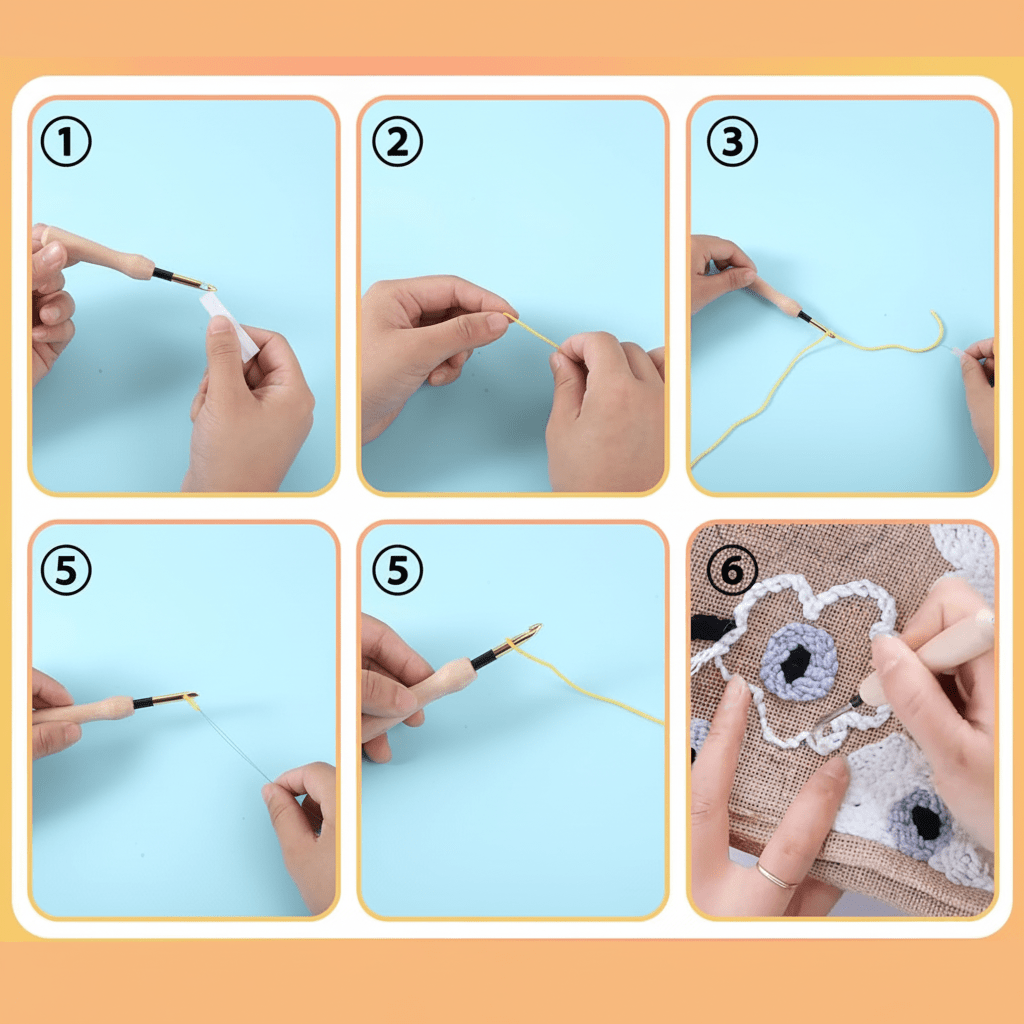 ①

②

③

⑤

⑤

⑥