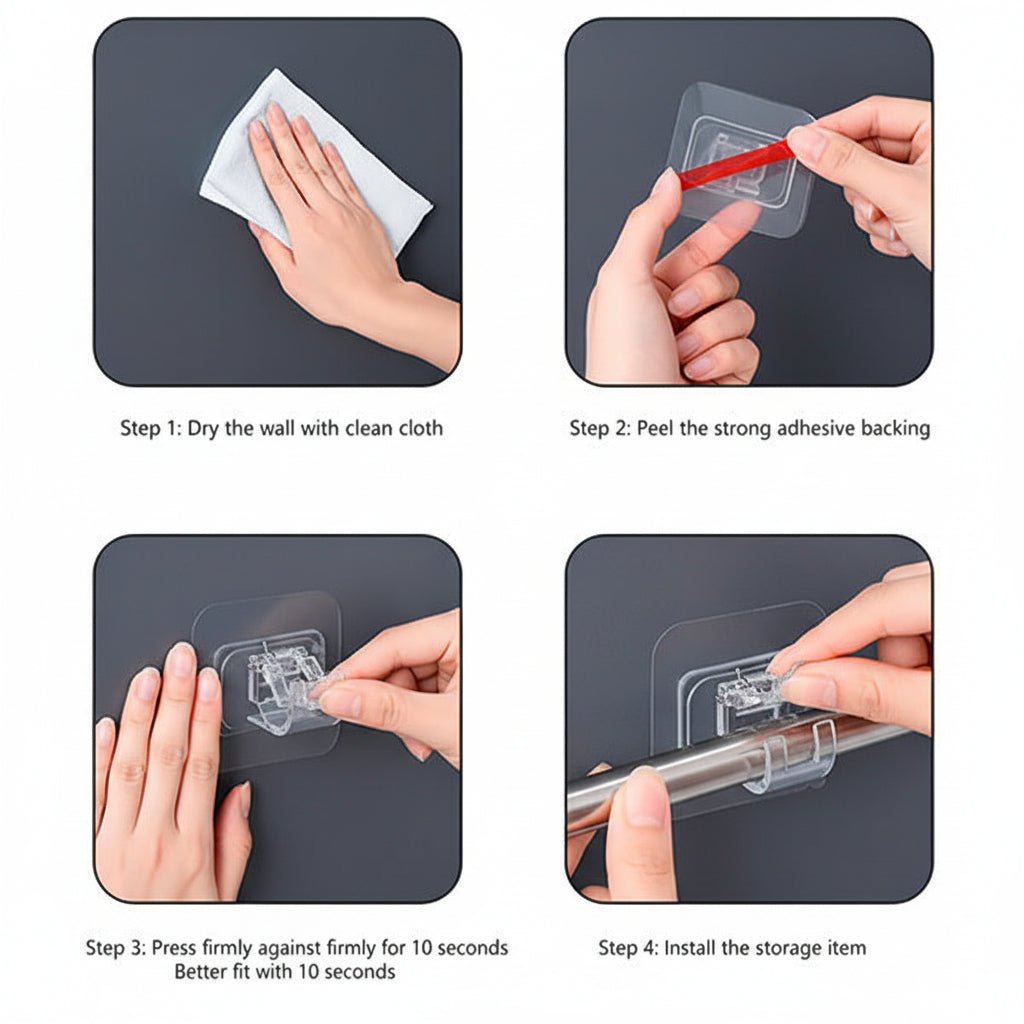 Step 1: Dry the wall with clean cloth

Step 2: Peel the strong adhesive backing

Step 3: Press firmly against firmly for 10 seconds
Better fit with 10 seconds

Step 4: Install the storage item