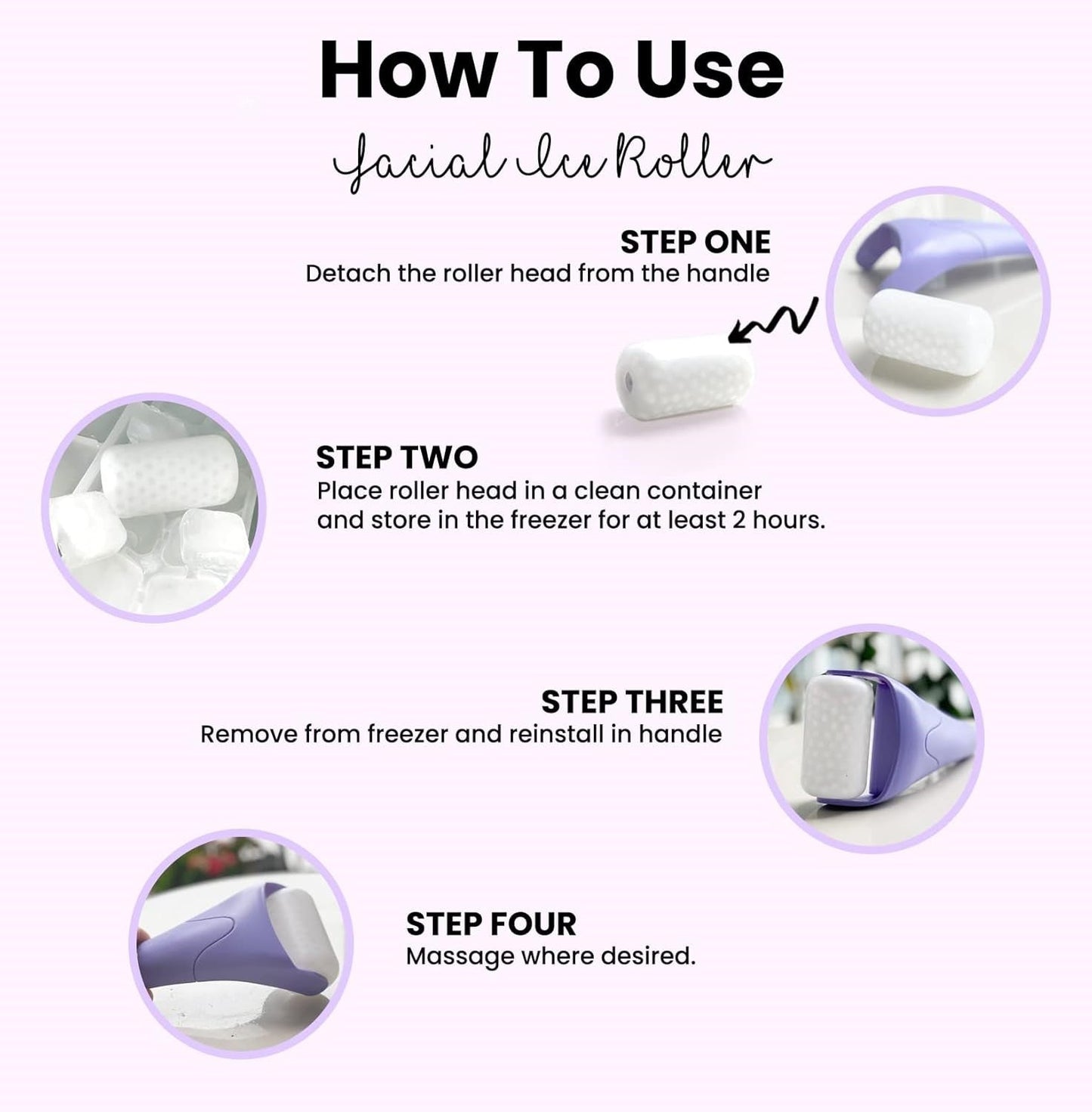 How To Use

Facial Ice Roller

STEP ONE
Detach the roller head from the handle

STEP TWO
Place roller head in a clean container and store in the freezer for at least 2 hours.

STEP THREE
Remove from freezer and reinstall in handle

STEP FOUR
Massage where desired.