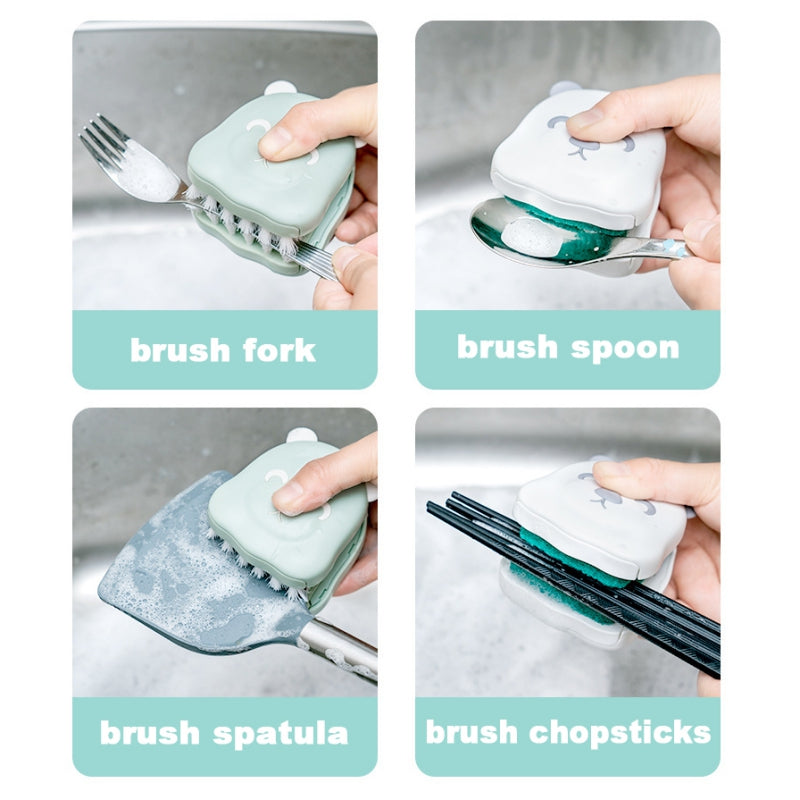 brush fork

brush spoon

brush spatula

brush chopsticks