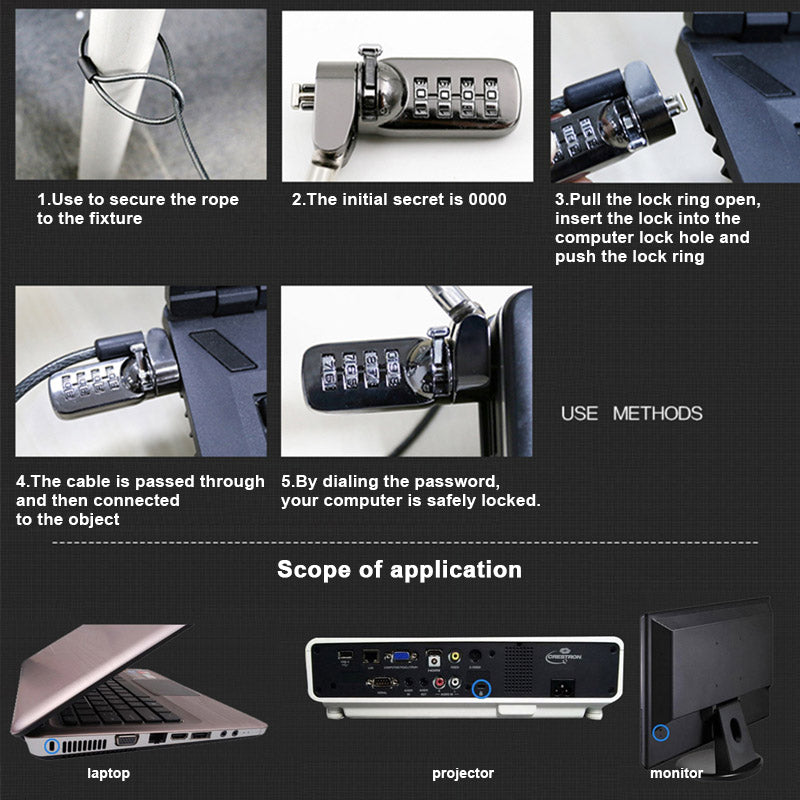 1.Use to secure the rope to the fixture

2.The initial secret is 0000

3.Pull the lock ring open, insert the lock into the computer lock hole and push the lock ring

4.The cable is passed through and then connected to the object

5.By dialing the password, your computer is safely locked.

USE METHODS

Scope of application

CRESTRON

laptop

projector

monitor